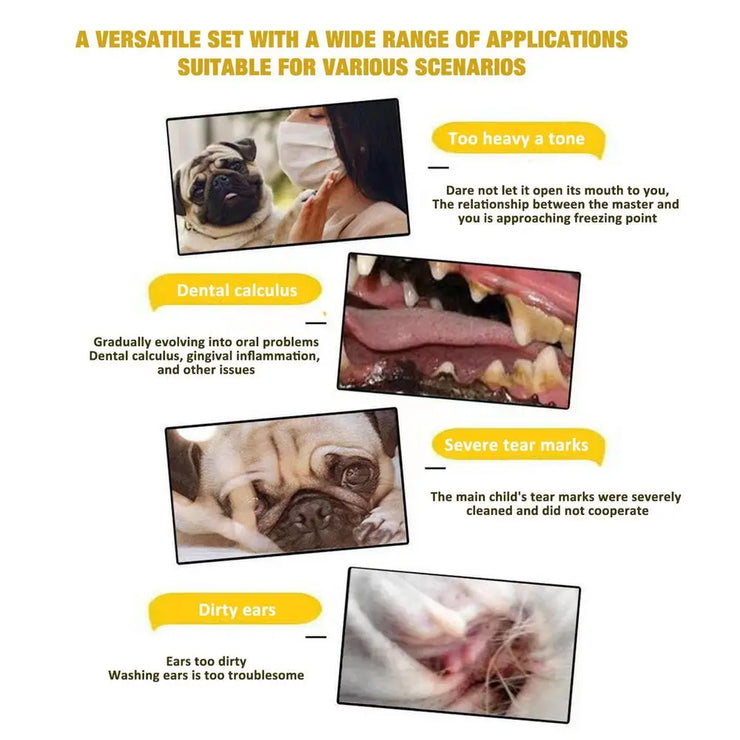 A VERSATILE SET WITH A WIDE RANGE OF APPLICATIONS SUITABLE FOR VARIOUS SCENARIOS

Too heavy a tone

Dare not let it open its mouth to you, The relationship between the master and you is approaching freezing point

Dental calculus

Gradually evolving into oral problems Dental calculus, gingival inflammation, and other issues

Severe tear marks

The main child's tear marks were severely cleaned and did not cooperate

Dirty ears

Ears too dirty Washing ears is too troublesome